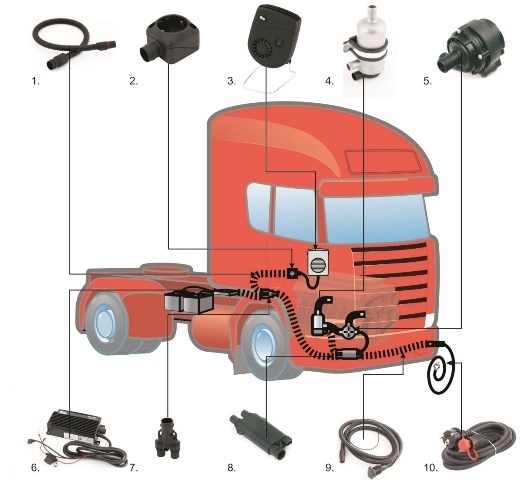 1.
2.
3.
4.
5.
6.
7.
8.
9.
10.